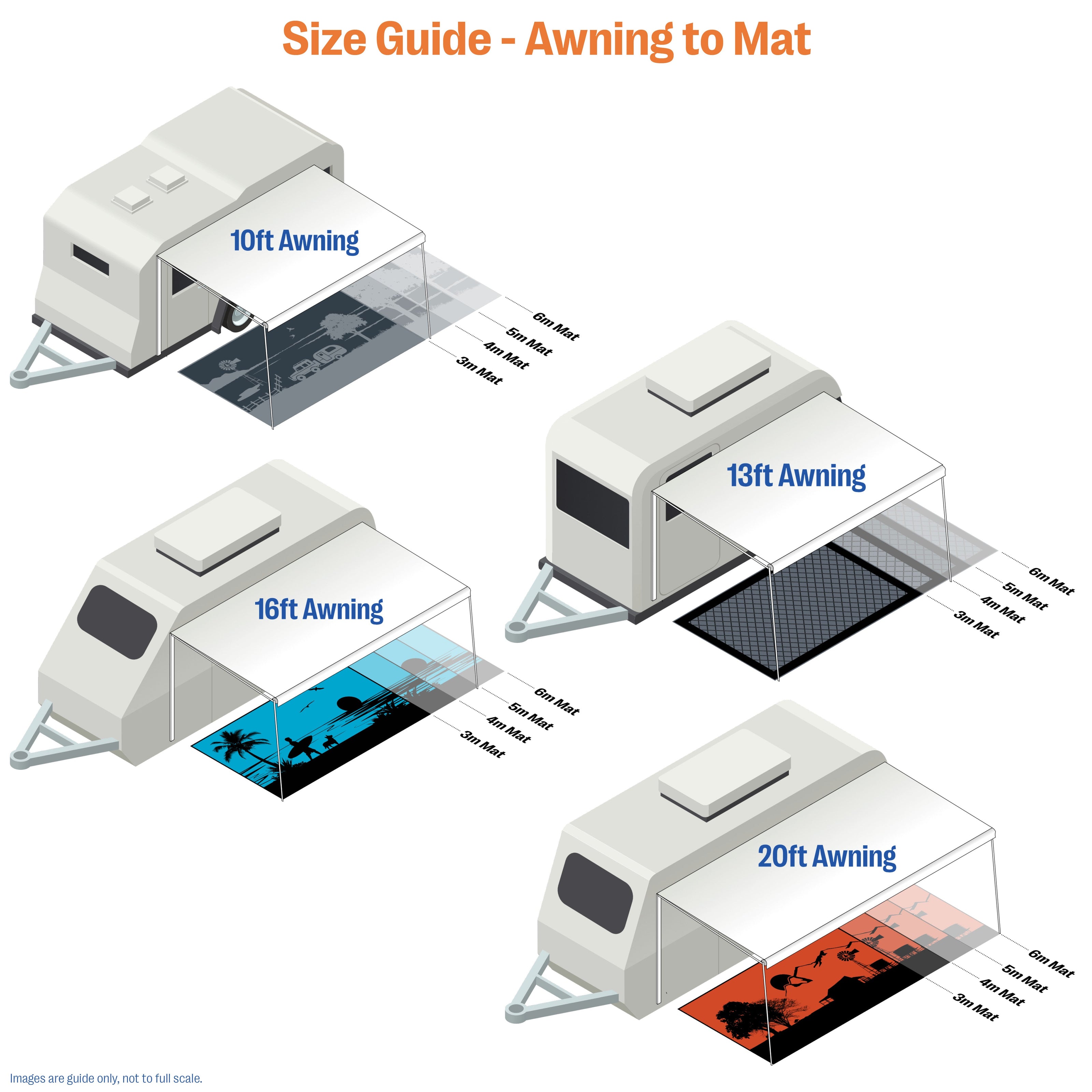 Size Guide - Awning to Mat

10ft Awning

6m Mat
5m Mat
4m Mat
3m Mat

13ft Awning

6m Mat
5m Mat
4m Mat
3m Mat

16ft Awning

6m Mat
5m Mat
4m Mat
3m Mat

20ft Awning

6m Mat
5m Mat
4m Mat
3m Mat

Images are guide only, not to full scale.