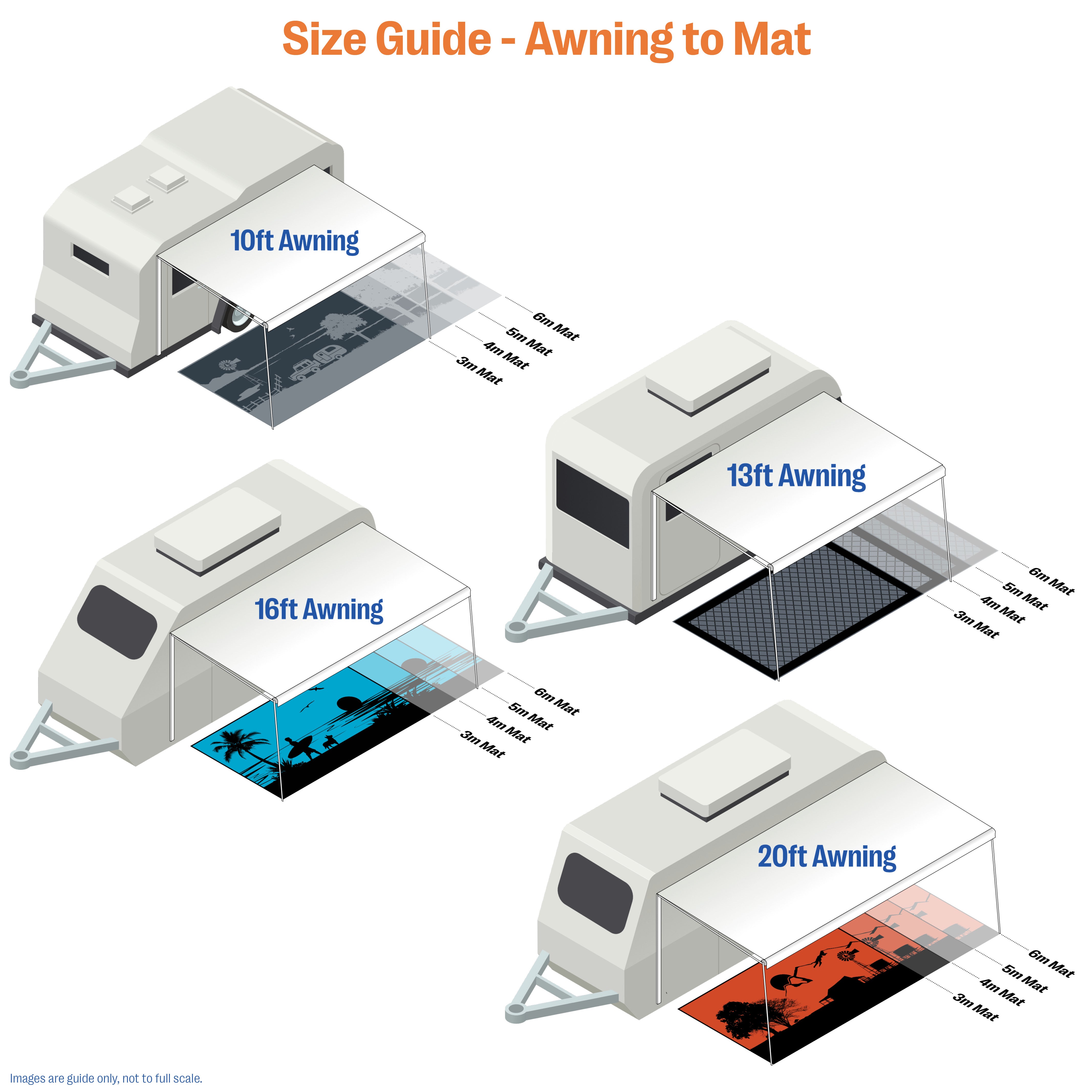 Size Guide - Awning to Mat

10ft Awning

6m Mat
5m Mat
4m Mat
3m Mat

13ft Awning

6m Mat
5m Mat
4m Mat
3m Mat

16ft Awning

6m Mat
5m Mat
4m Mat
3m Mat

20ft Awning

6m Mat
5m Mat
4m Mat
3m Mat

Images are guide only, not to full scale.