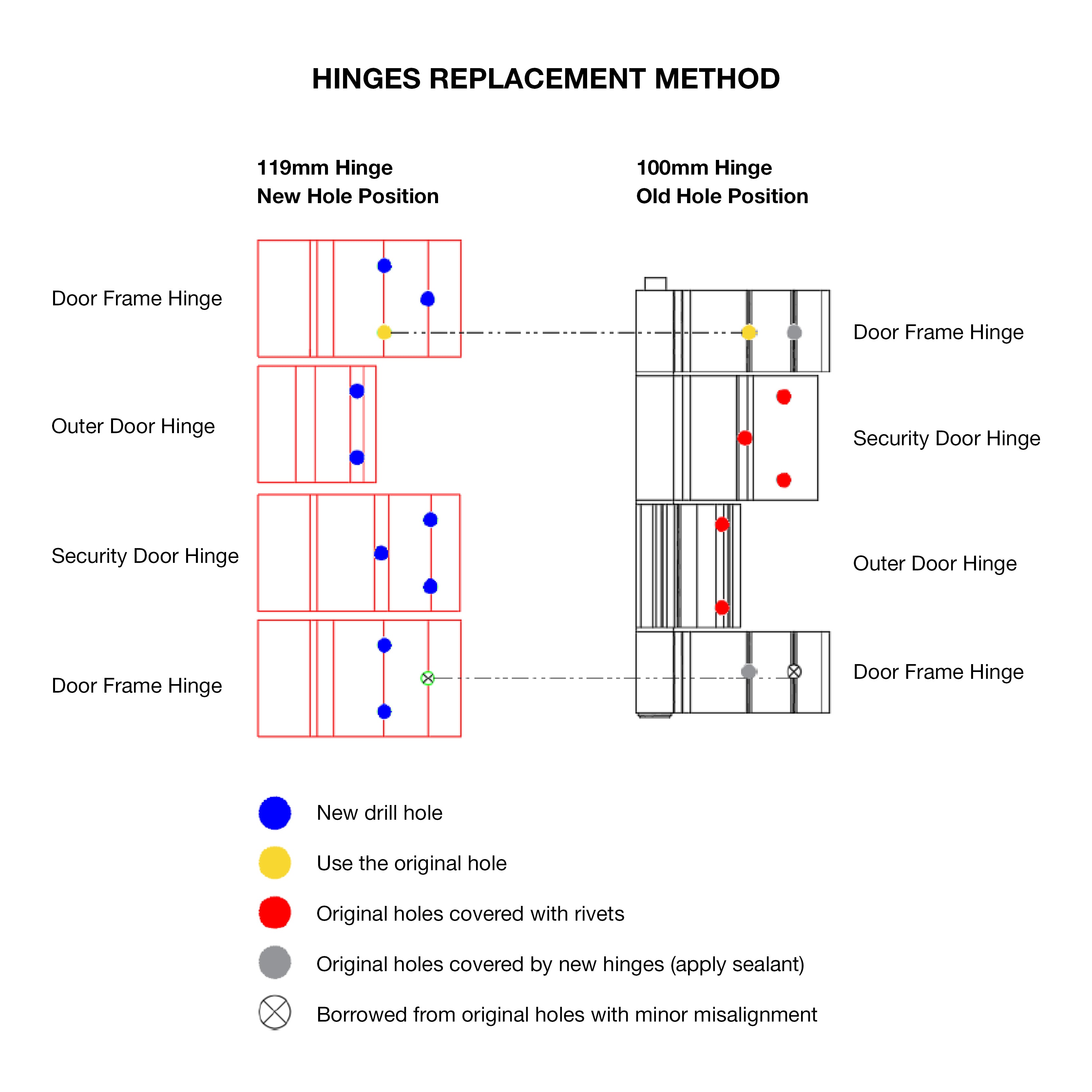 HINGES REPLACEMENT METHOD

119mm Hinge
New Hole Position

100mm Hinge
Old Hole Position

Door Frame Hinge

Outer Door Hinge

Security Door Hinge

Door Frame Hinge

Door Frame Hinge

Security Door Hinge

Outer Door Hinge

Door Frame Hinge

New drill hole

Use the original hole

Original holes covered with rivets

Original holes covered by new hinges (apply sealant)

Borrowed from original holes with minor misalignment